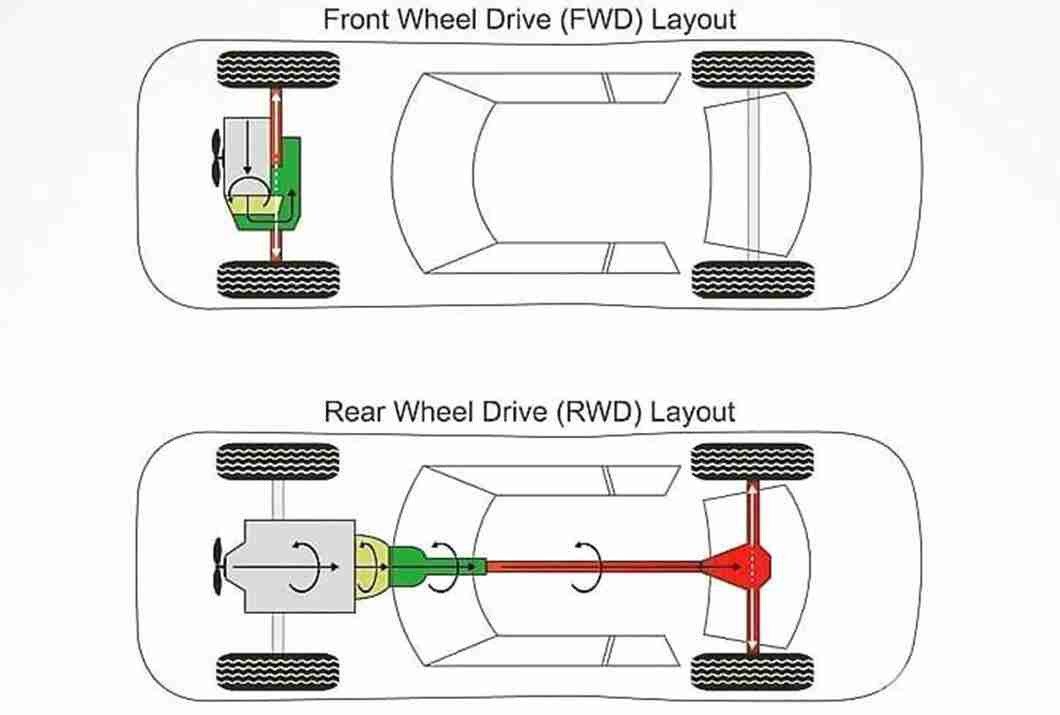 Front Wheel Drive (FWD) Layout

Rear Wheel Drive (RWD) Layout